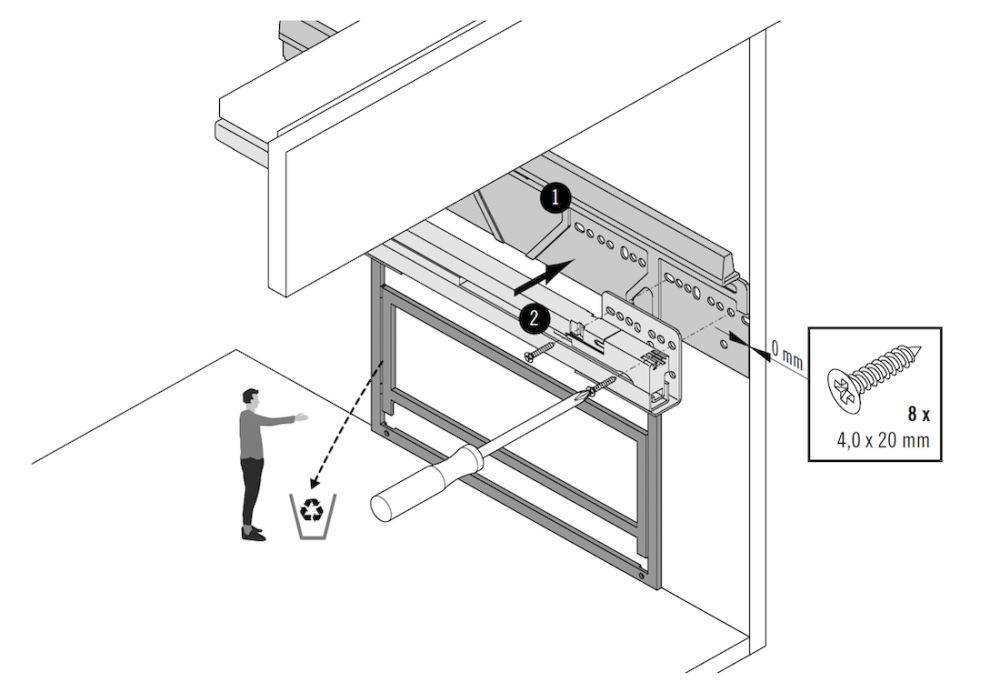 1
2
0 mm
8 x
4,0 x 20 mm