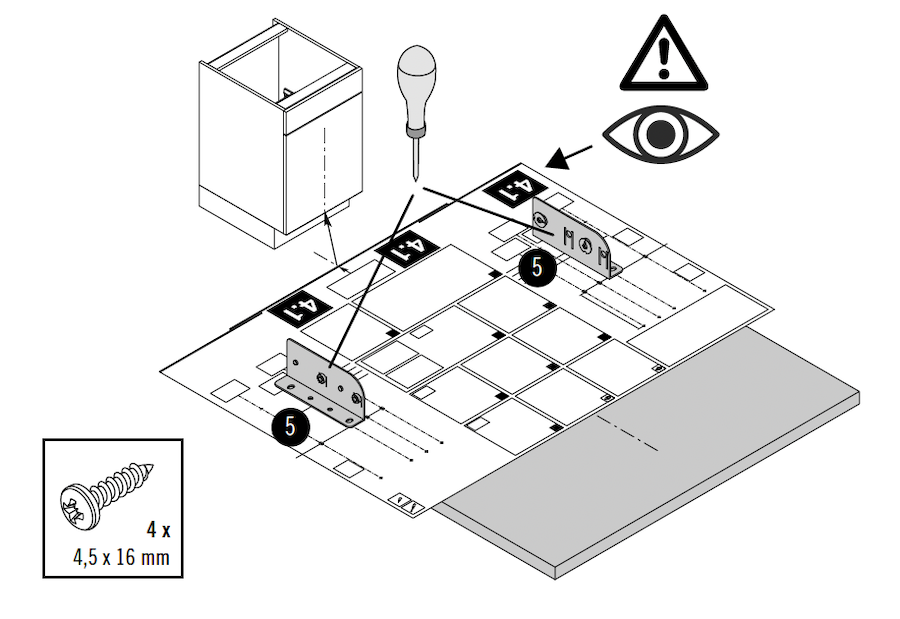 4.1
4.1
4.1
5
5
4 x
4,5 x 16 mm