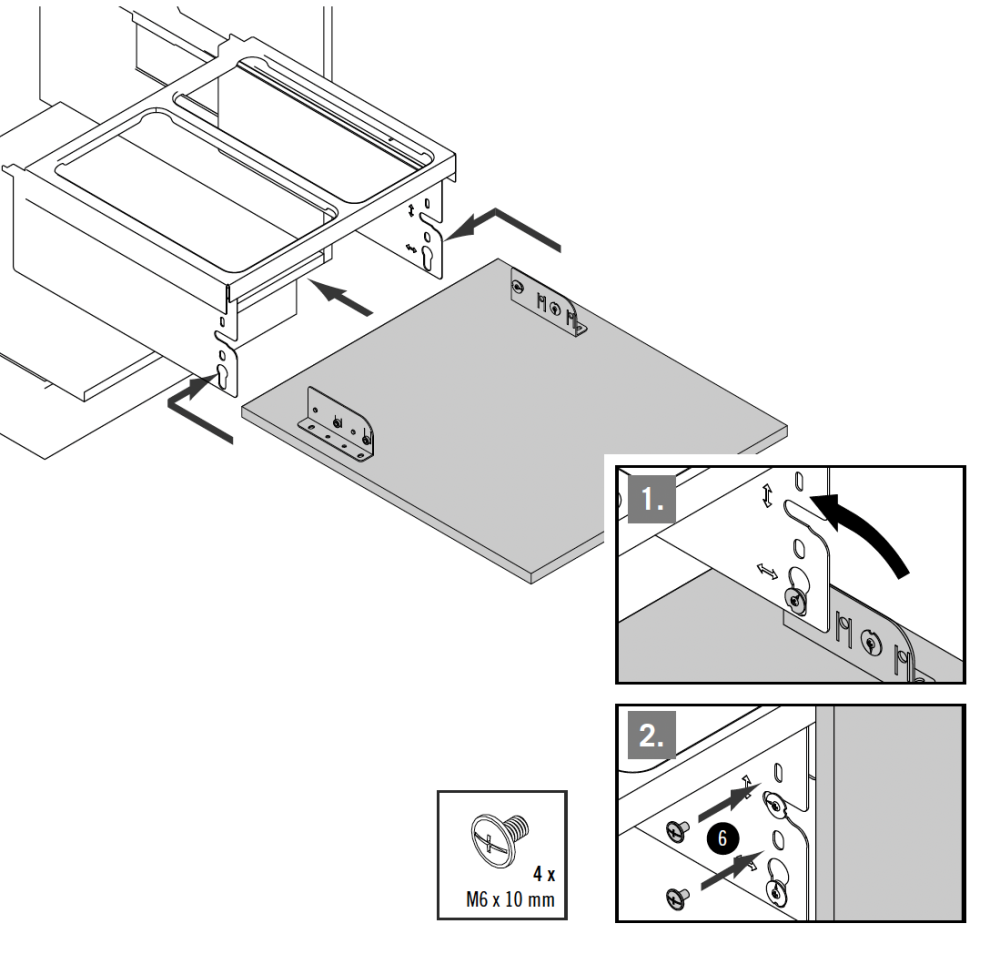 1.

2.

6

4 x
M6 x 10 mm